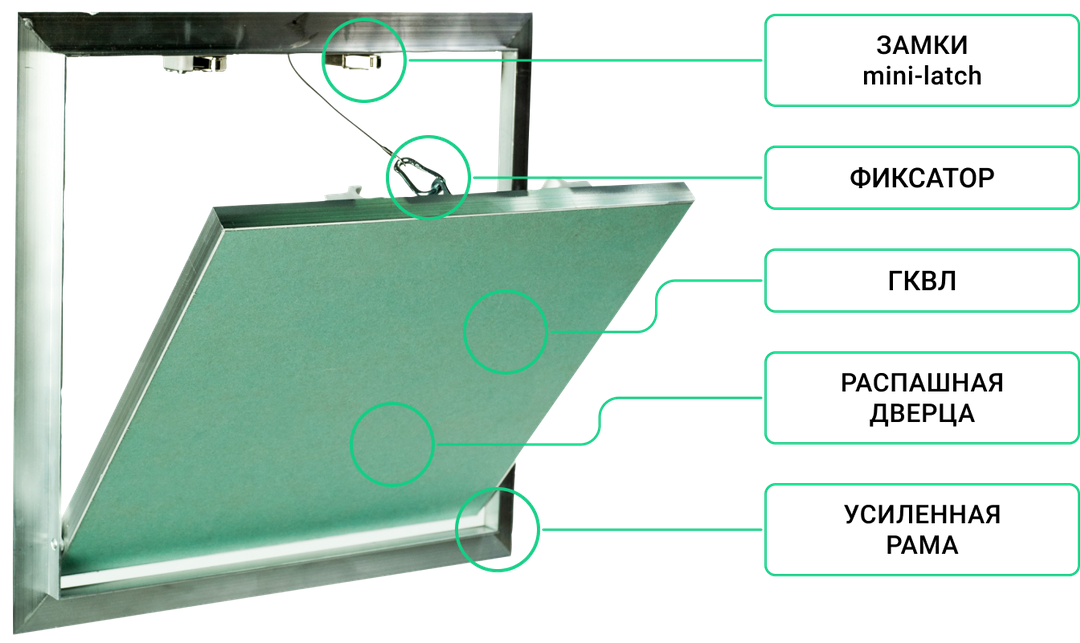 ЗАМКИ
mini-latch

ФИКСАТОР

ГКВЛ

РАСПАШНАЯ ДВЕРЦА

УСИЛЕННАЯ РАМА